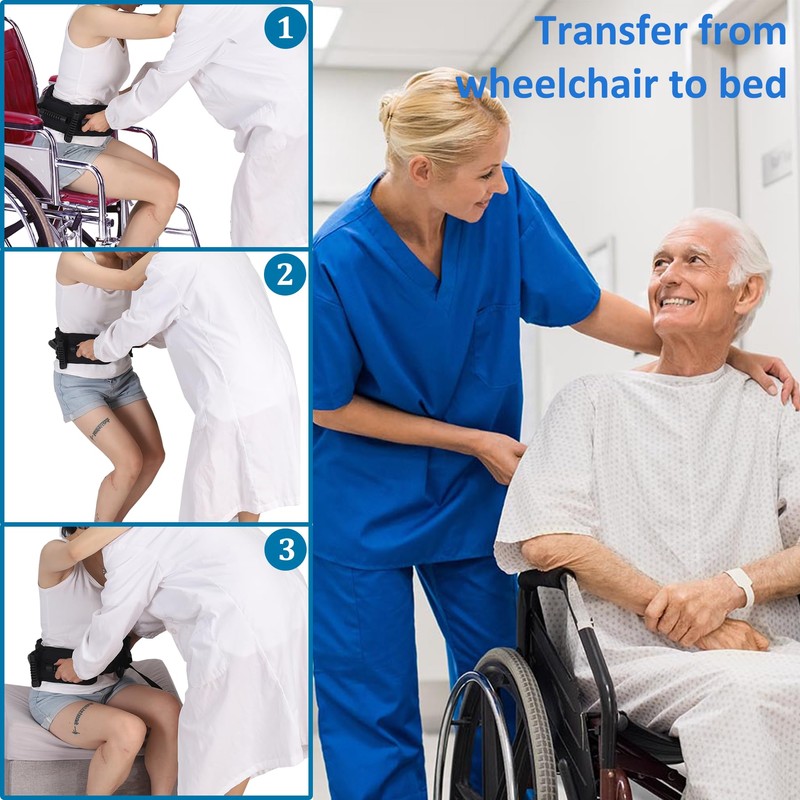 1

2

3

Transfer from wheelchair to bed