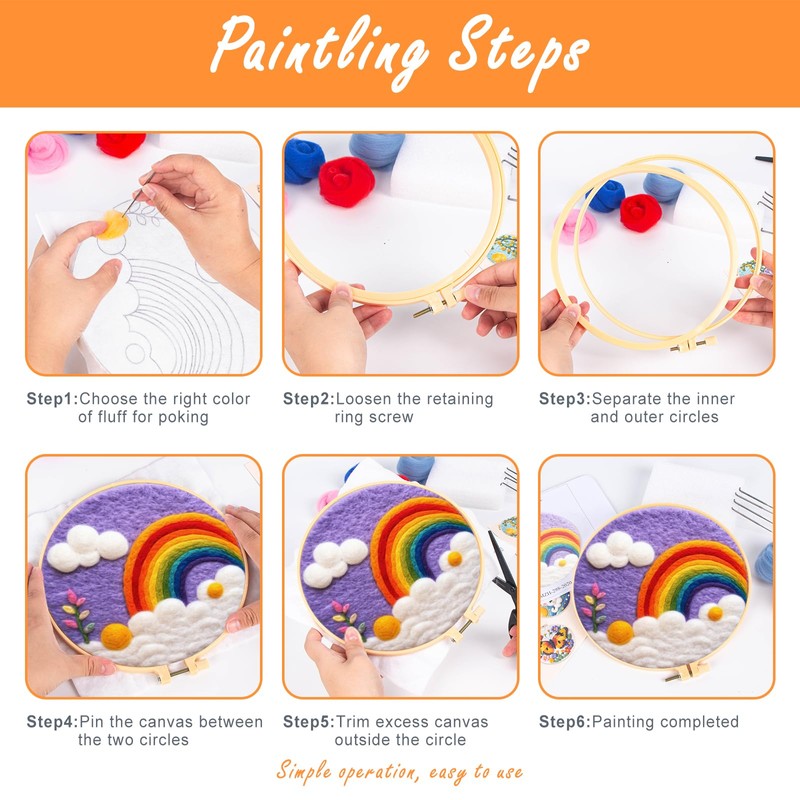 Paintling Steps

Step1:Choose the right color of fluff for poking

Step2:Loosen the retaining ring screw

Step3:Separate the inner and outer circles

Step4:Pin the canvas between the two circles

Step5:Trim excess canvas outside the circle

Step6:Painting completed

Simple operation, easy to use