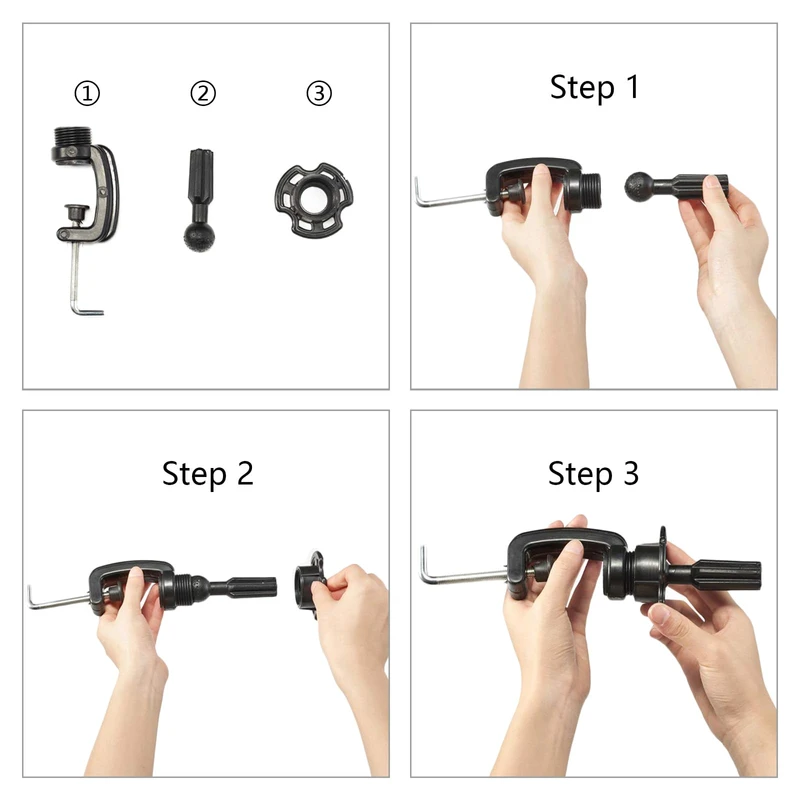 ①
②
③

Step 1

Step 2

Step 3