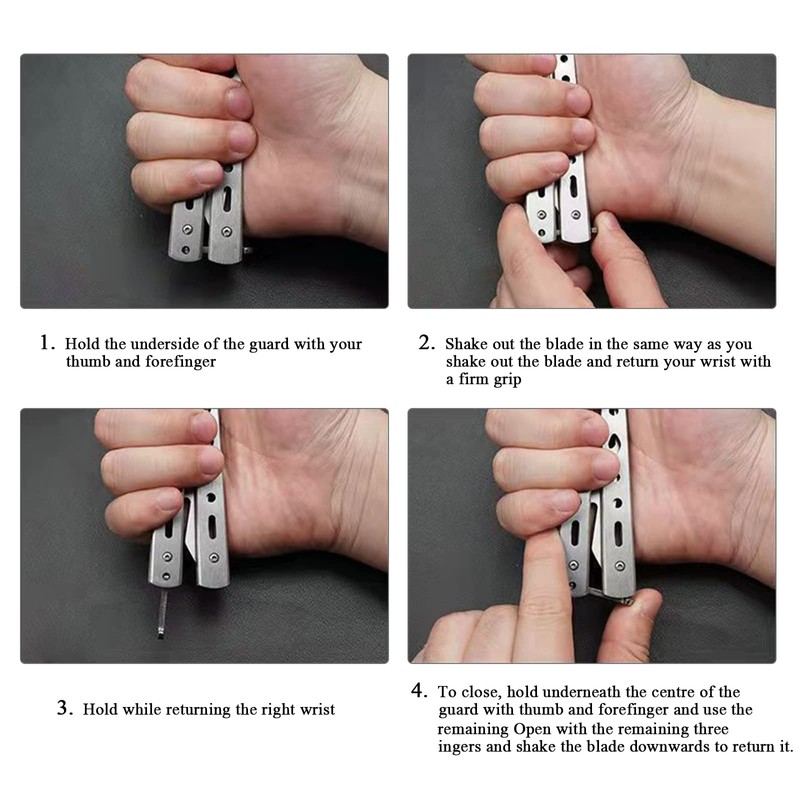 1. Hold the underside of the guard with your thumb and forefinger

2. Shake out the blade in the same way as you shake out the blade and return your wrist with a firm grip

3. Hold while returning the right wrist

4. To close, hold underneath the centre of the guard with thumb and forefinger and use the remaining Open with the remaining three ingers and shake the blade downwards to return it.