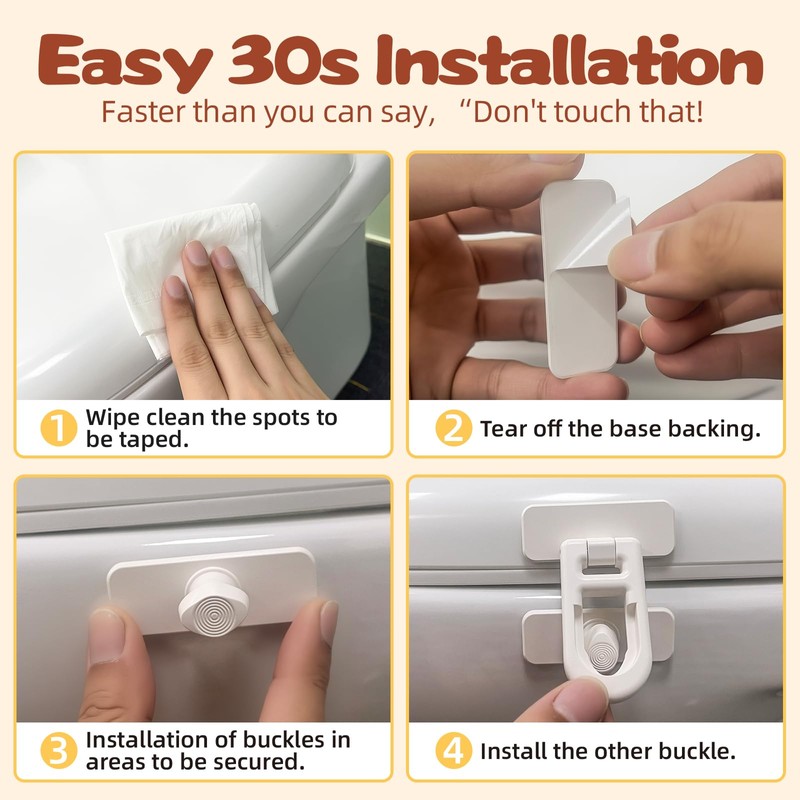 Easy 30s Installation

Faster than you can say, “Don't touch that!

1 Wipe clean the spots to be taped.

2 Tear off the base backing.

3 Installation of buckles in areas to be secured.

4 Install the other buckle.