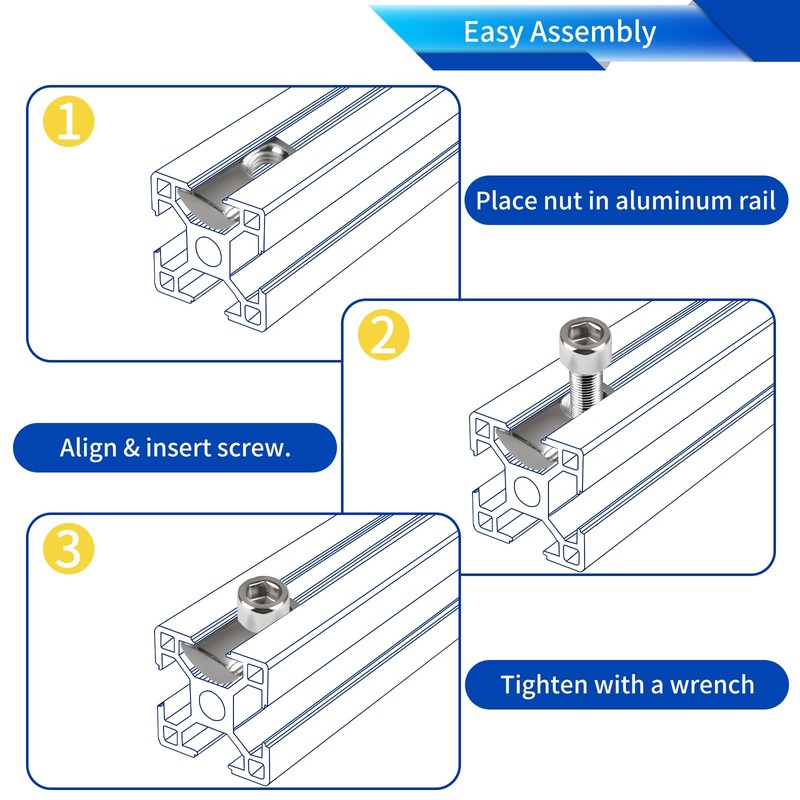 Easy Assembly

1

Place nut in aluminum rail

2

Align & insert screw.

3

Tighten with a wrench