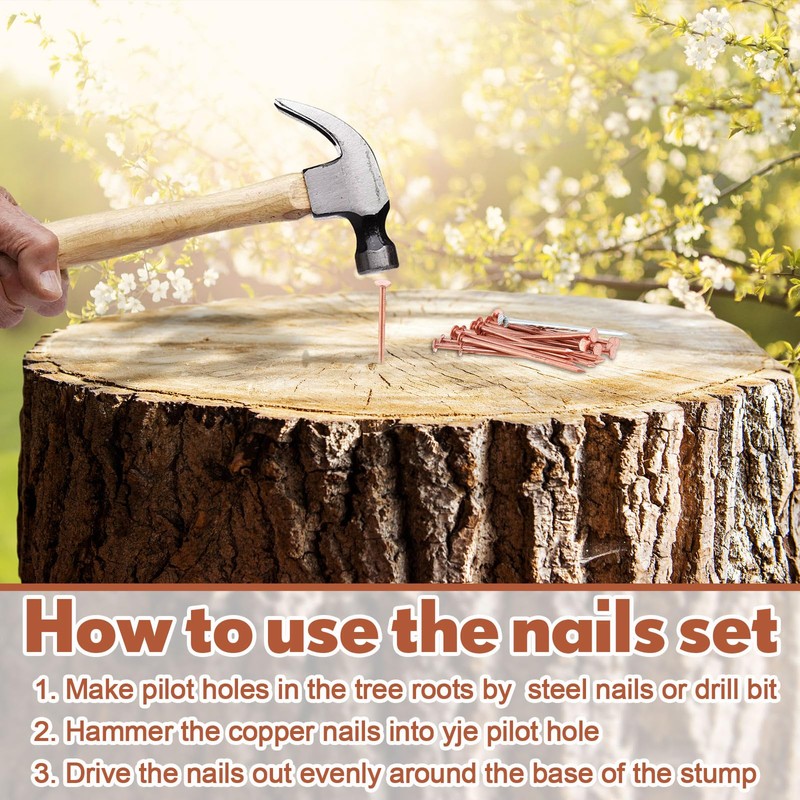 How to use the nails set

1. Make pilot holes in the tree roots by steel nails or drill bit

2. Hammer the copper nails into yje pilot hole

3. Drive the nails out evenly around the base of the stump