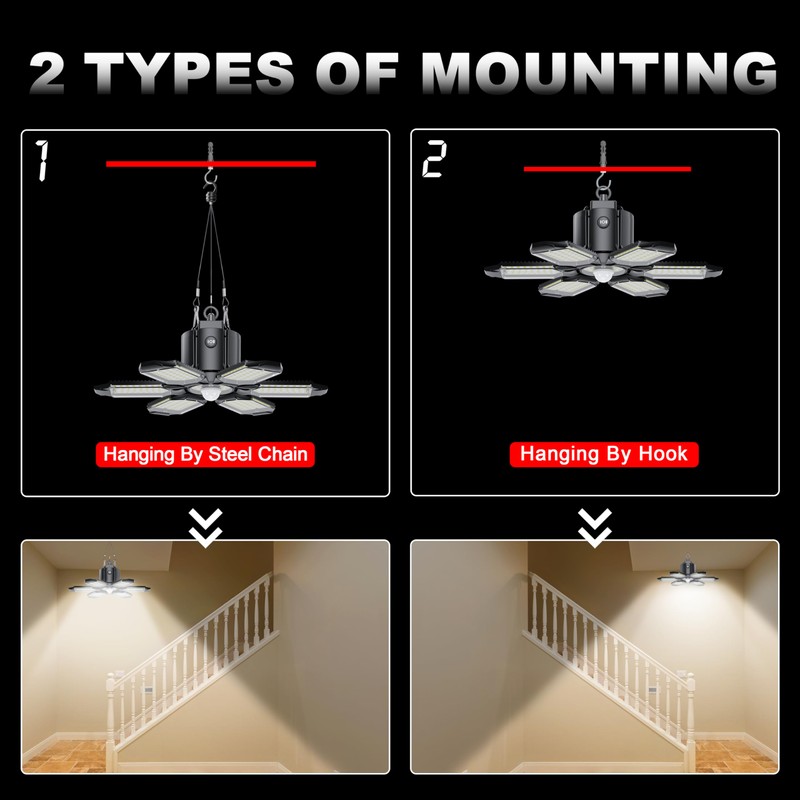 2 TYPES OF MOUNTING

1

Hanging By Steel Chain

2

Hanging By Hook