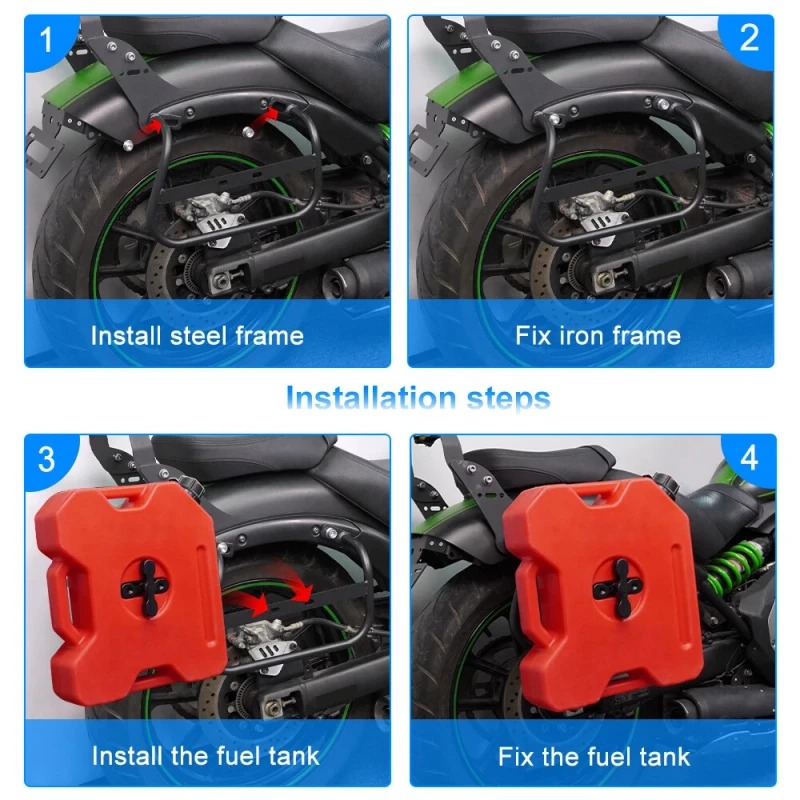 1

Install steel frame

2

Fix iron frame

Installation steps

3

Install the fuel tank

4

Fix the fuel tank