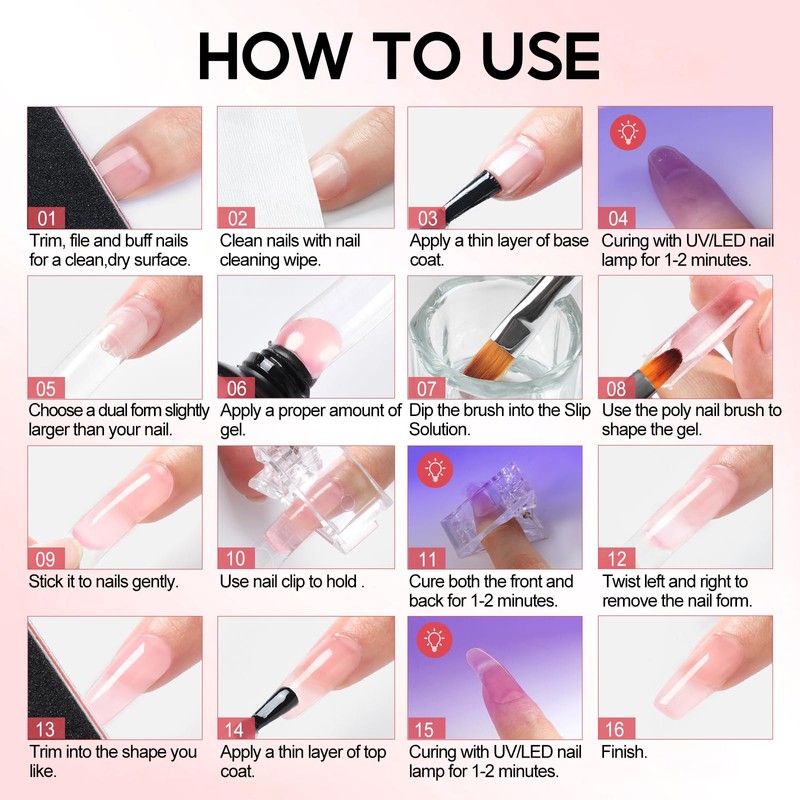 HOW TO USE

01
Trim, file and buff nails for a clean,dry surface.

02
Clean nails with nail cleaning wipe.

03
Apply a thin layer of base coat.

04
Curing with UV/LED nail lamp for 1-2 minutes.

05
Choose a dual form slightly larger than your nail.

06
Apply a proper amount of gel.

07
Dip the brush into the Slip Solution.

08
Use the poly nail brush to shape the gel.

09
Stick it to nails gently.

10
Use nail clip to hold .

11
Cure both the front and back for 1-2 minutes.

12
Twist left and right to remove the nail form.

13
Trim into the shape you like.

14
Apply a thin layer of top coat.

15
Curing with UV/LED nail lamp for 1-2 minutes.

16
Finish.