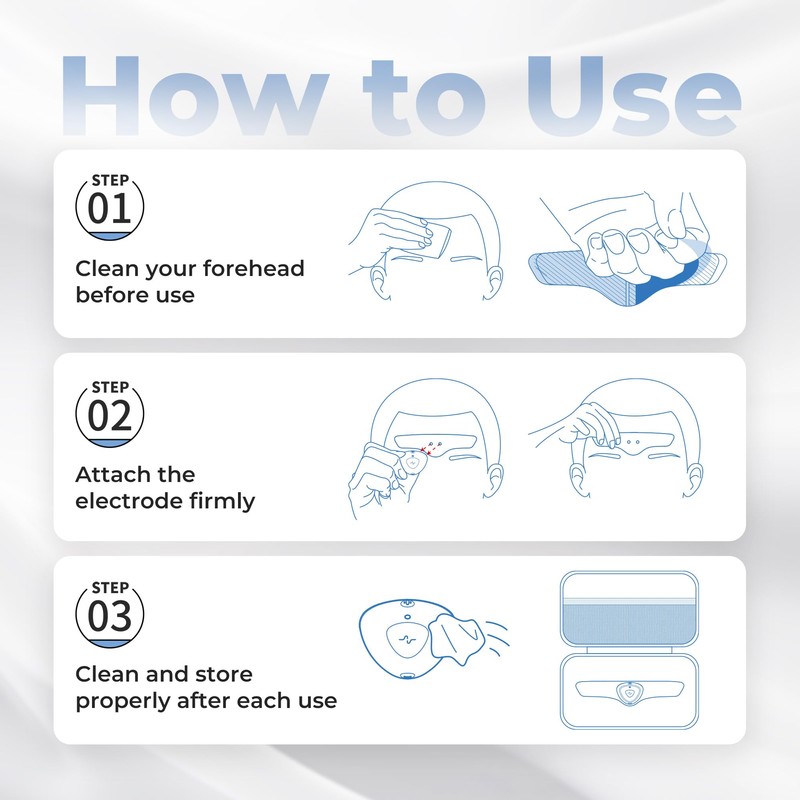 How to Use

STEP
01
Clean your forehead before use

STEP
02
Attach the electrode firmly

STEP
03
Clean and store properly after each use