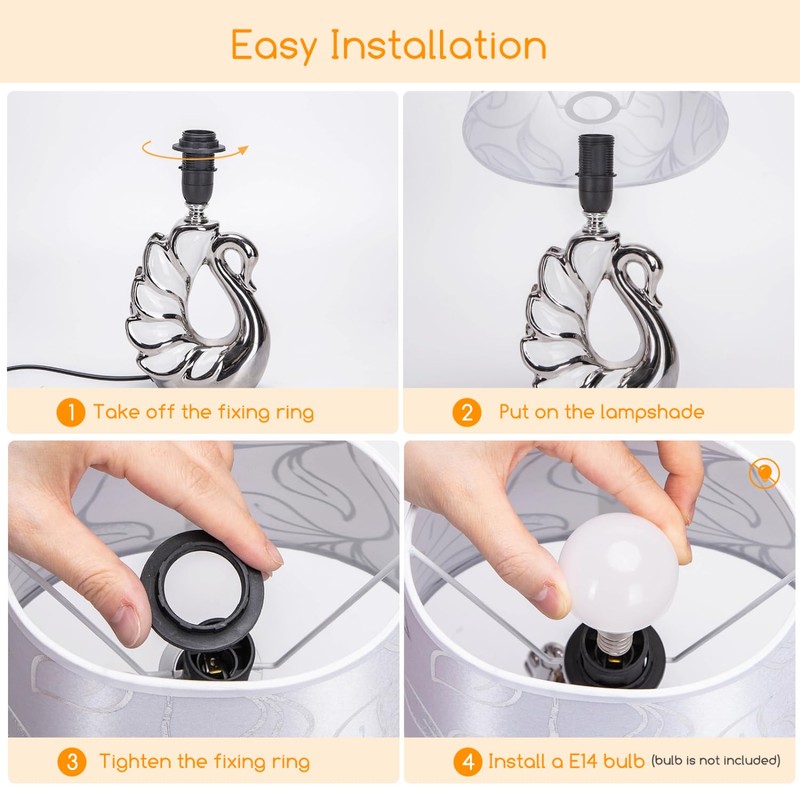 Easy Installation

1 Take off the fixing ring

2 Put on the lampshade

3 Tighten the fixing ring

4 Install a E14 bulb (bulb is not included)