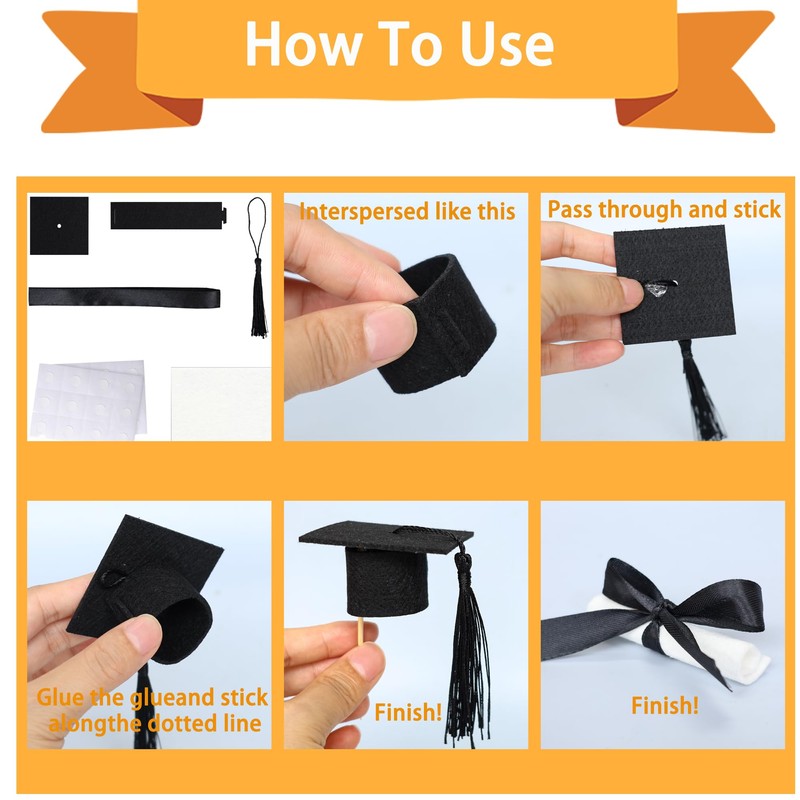 How To Use

Interspersed like this

Pass through and stick

Glue the glueand stick alongthe dotted line

Finish!

Finish!