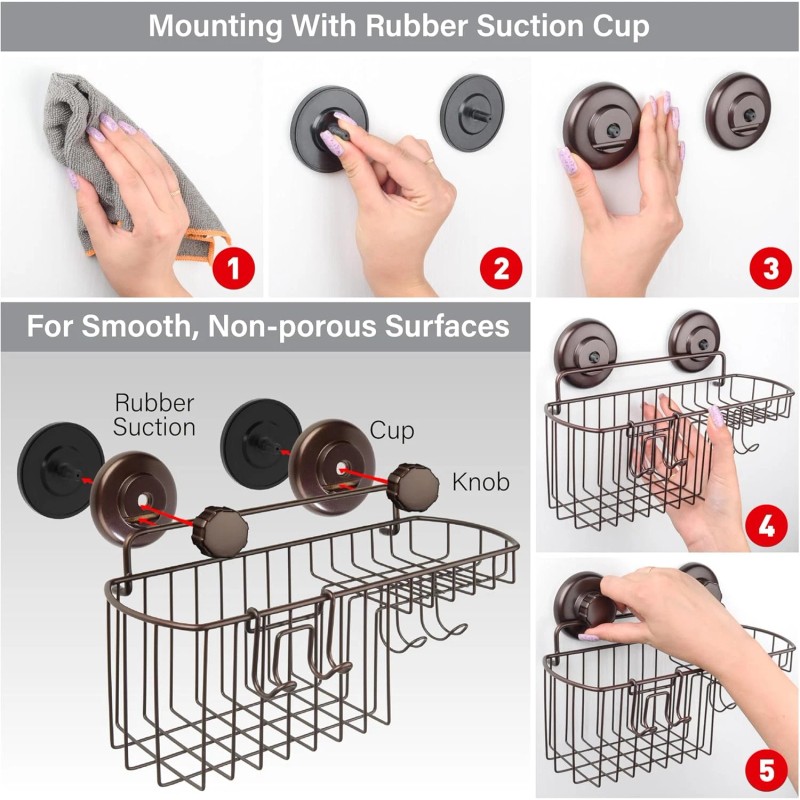 Mounting With Rubber Suction Cup

1

2

3

For Smooth, Non-porous Surfaces

Rubber Suction

Cup

Knob

4

5