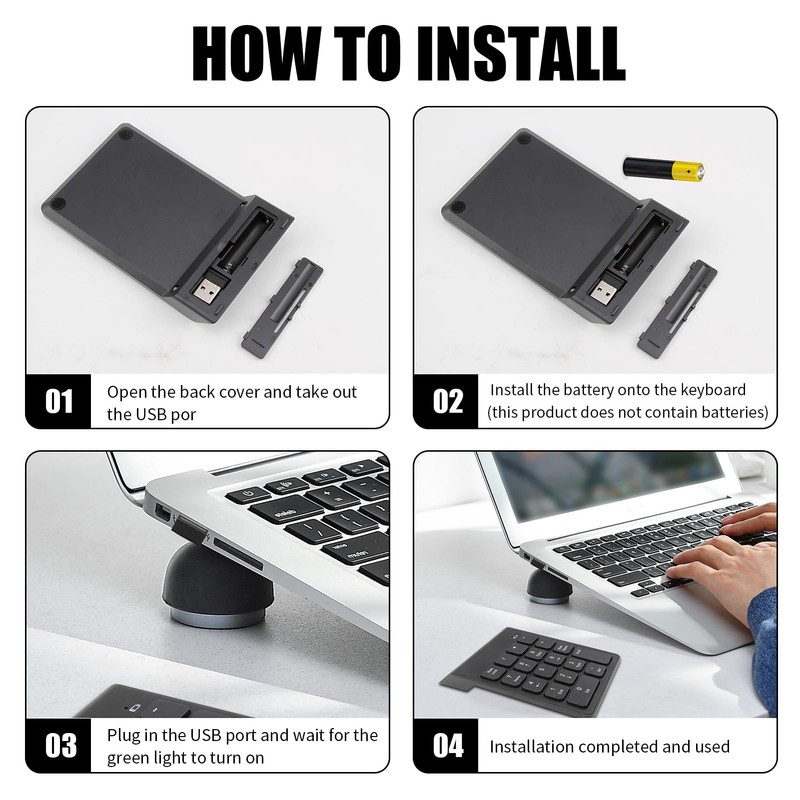 HOW TO INSTALL

01
Open the back cover and take out the USB por

02
Install the battery onto the keyboard (this product does not contain batteries)

03
Plug in the USB port and wait for the green light to turn on

04
Installation completed and used