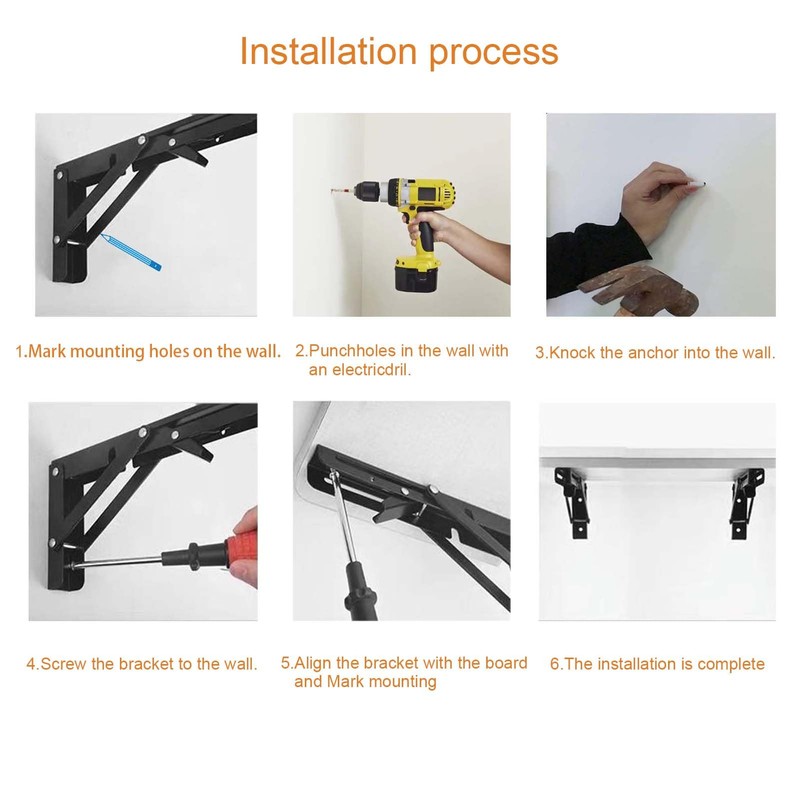 Installation process

1.Mark mounting holes on the wall.

2.Punchholes in the wall with an electricdril.

3.Knock the anchor into the wall.

4.Screw the bracket to the wall.

5.Align the bracket with the board and Mark mounting

6.The installation is complete