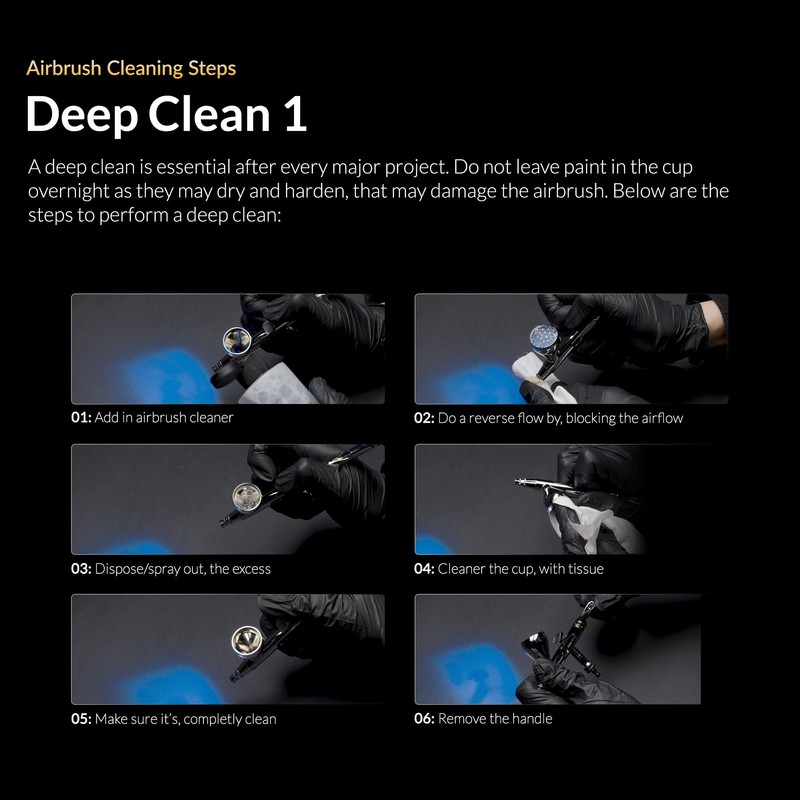 Airbrush Cleaning Steps

Deep Clean 1

A deep clean is essential after every major project. Do not leave paint in the cup overnight as they may dry and harden, that may damage the airbrush. Below are the steps to perform a deep clean:

01: Add in airbrush cleaner

02: Do a reverse flow by, blocking the airflow

03: Dispose/spray out, the excess

04: Cleaner the cup, with tissue

05: Make sure it's, completly clean

06: Remove the handle