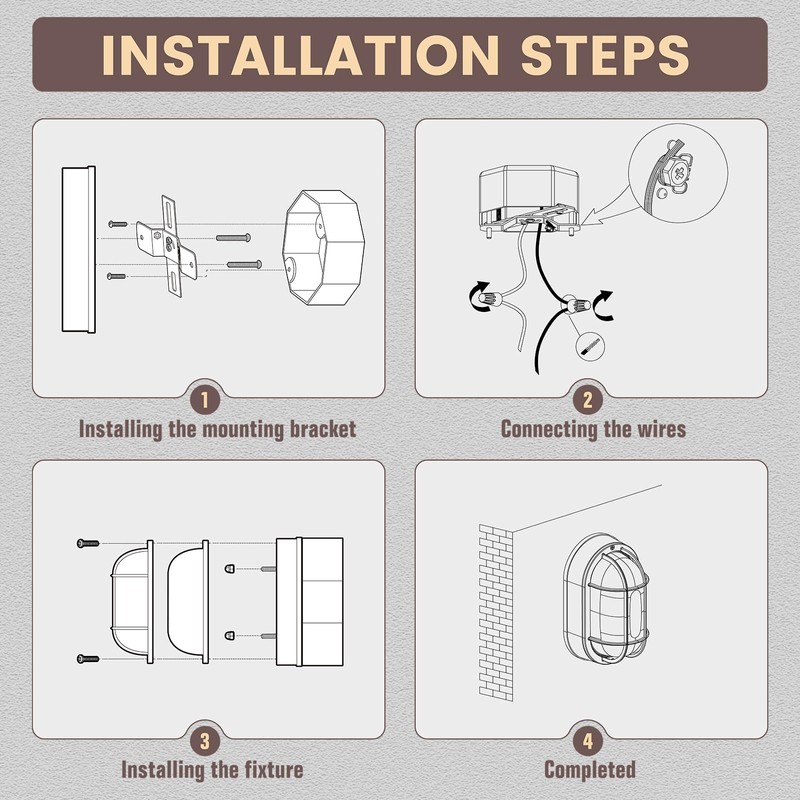 INSTALLATION STEPS

1
Installing the mounting bracket

2
Connecting the wires

3
Installing the fixture

4
Completed