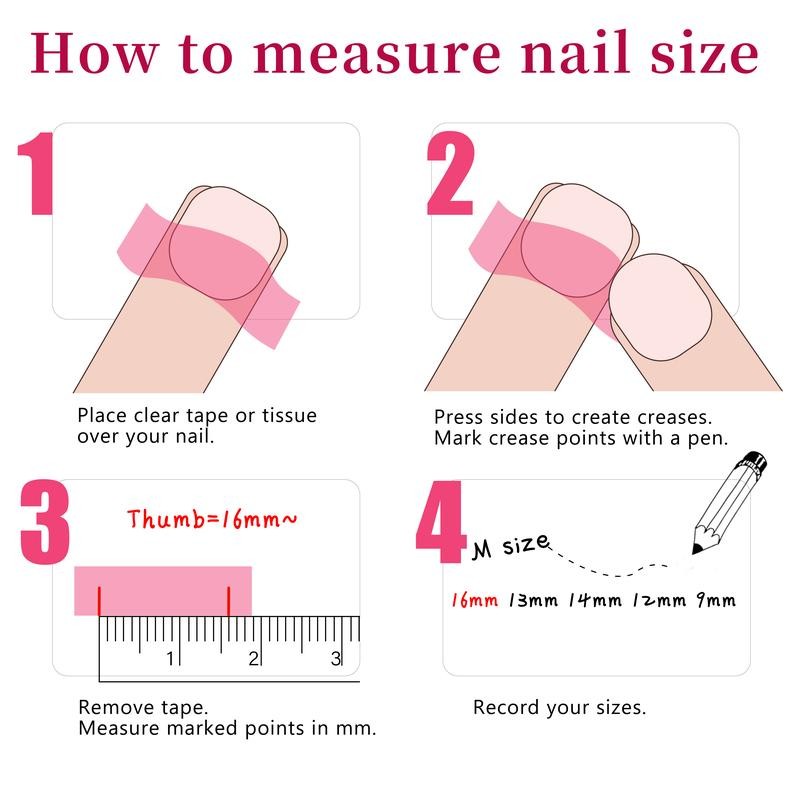 How to measure nail size

1

Place clear tape or tissue over your nail.

2

Press sides to create creases. Mark crease points with a pen.

3

Thumb=16mm~

1 2 3

Remove tape. Measure marked points in mm.

4

M size

16mm 13mm 14mm 12mm 9mm

Record your sizes.