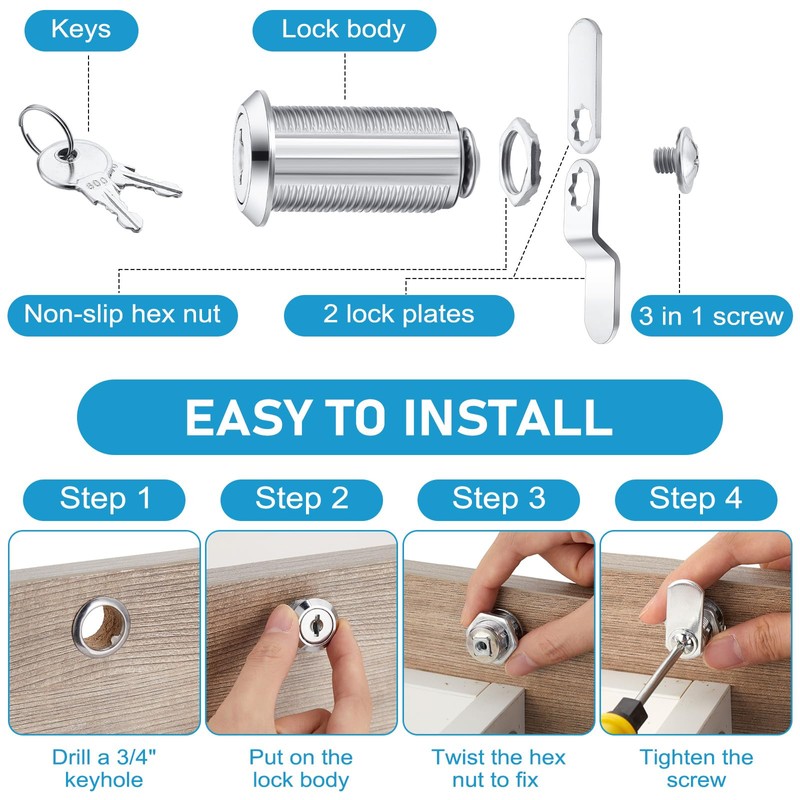 Keys

Lock body

800

Non-slip hex nut

2 lock plates

3 in 1 screw

EASY TO INSTALL

Step 1

Step 2

Step 3

Step 4

Drill a 3/4" keyhole

Put on the lock body

Twist the hex nut to fix

Tighten the screw