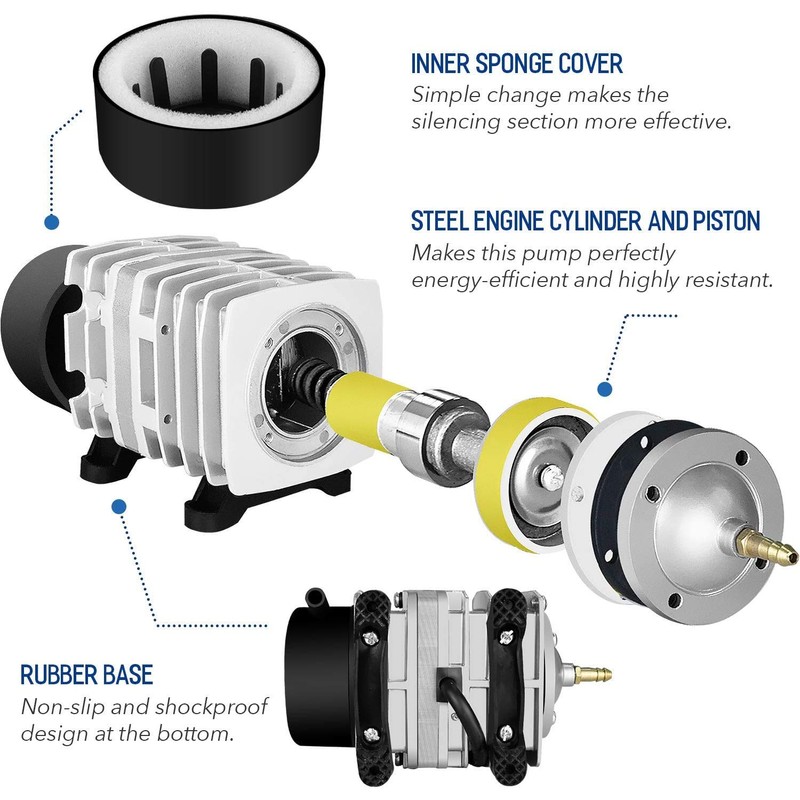 INNER SPONGE COVER
Simple change makes the silencing section more effective.

STEEL ENGINE CYLINDER AND PISTON
Makes this pump perfectly energy-efficient and highly resistant.

RUBBER BASE
Non-slip and shockproof design at the bottom.