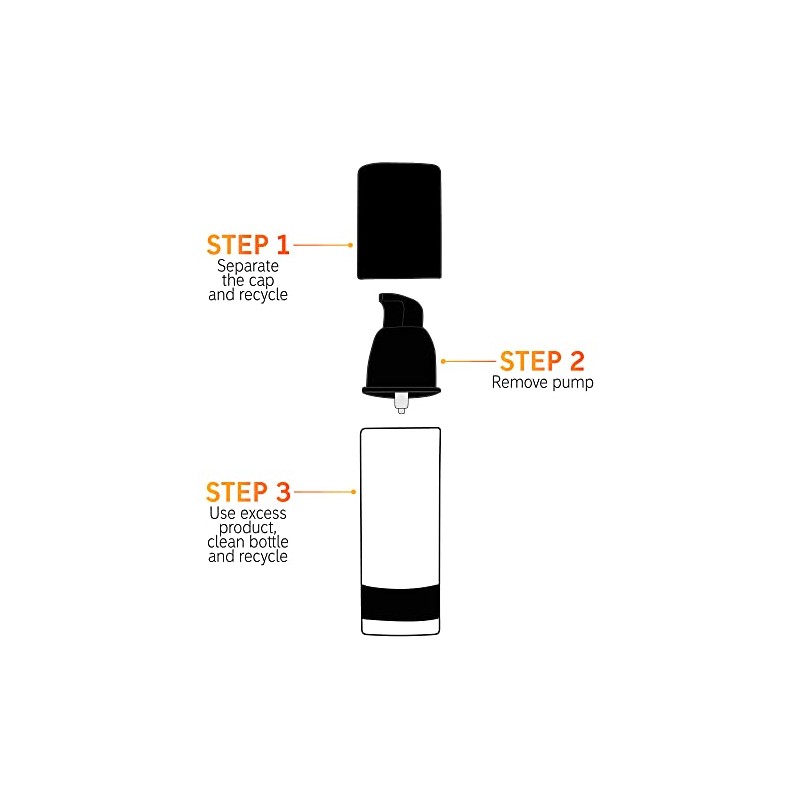 STEP 1
Separate the cap and recycle

STEP 2
Remove pump

STEP 3
Use excess product, clean bottle and recycle