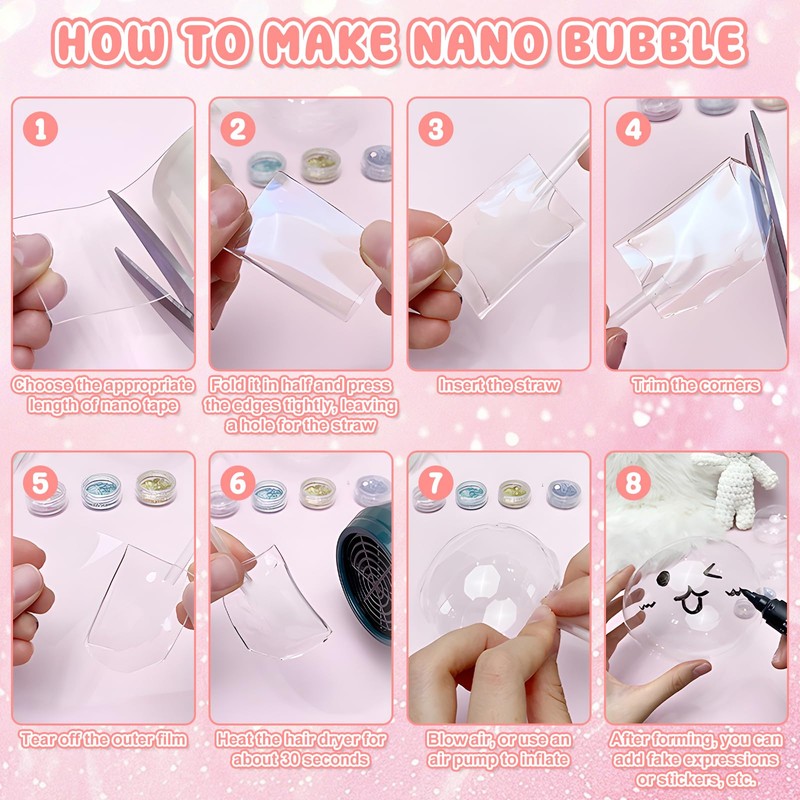 HOW TO MAKE NANO BUBBLE

1
Choose the appropriate length of nano tape

2
Fold it in half and press the edges tightly, leaving a hole for the straw

3
Insert the straw

4
Trim the corners

5
Tear off the outer film

6
Heat the hair dryer for about 30 seconds

7
Blow air, or use an air pump to inflate

8
After forming, you can add fake expressions or stickers, etc.