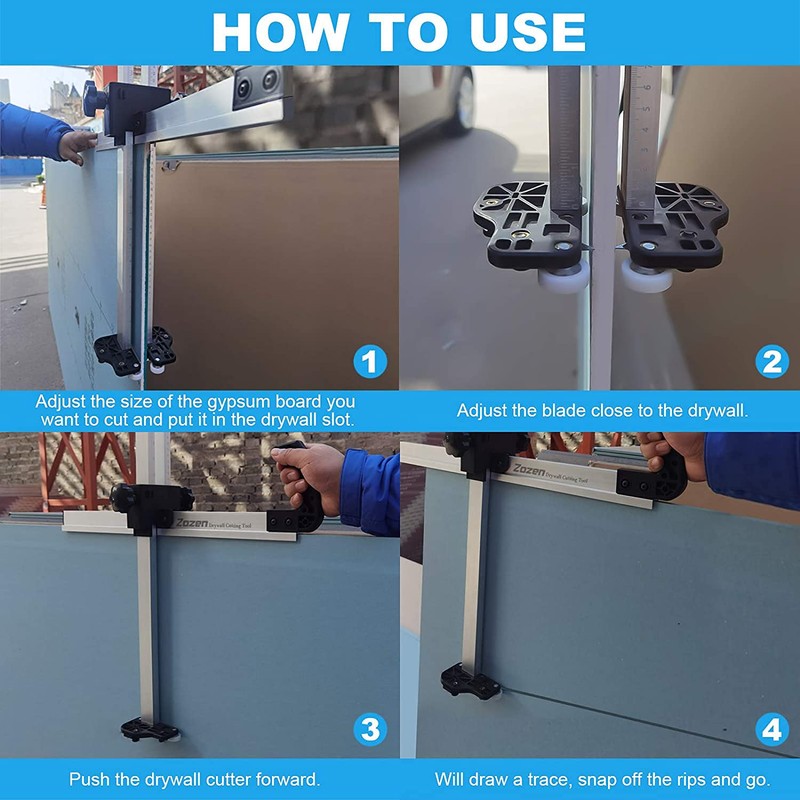 HOW TO USE

1

Adjust the size of the gypsum board you want to cut and put it in the drywall slot.

2

Adjust the blade close to the drywall.

Zozen Drywall Cutting Tool

3

Push the drywall cutter forward.

Zozen Drywall Cutting Tool

4

Will draw a trace, snap off the rips and go.