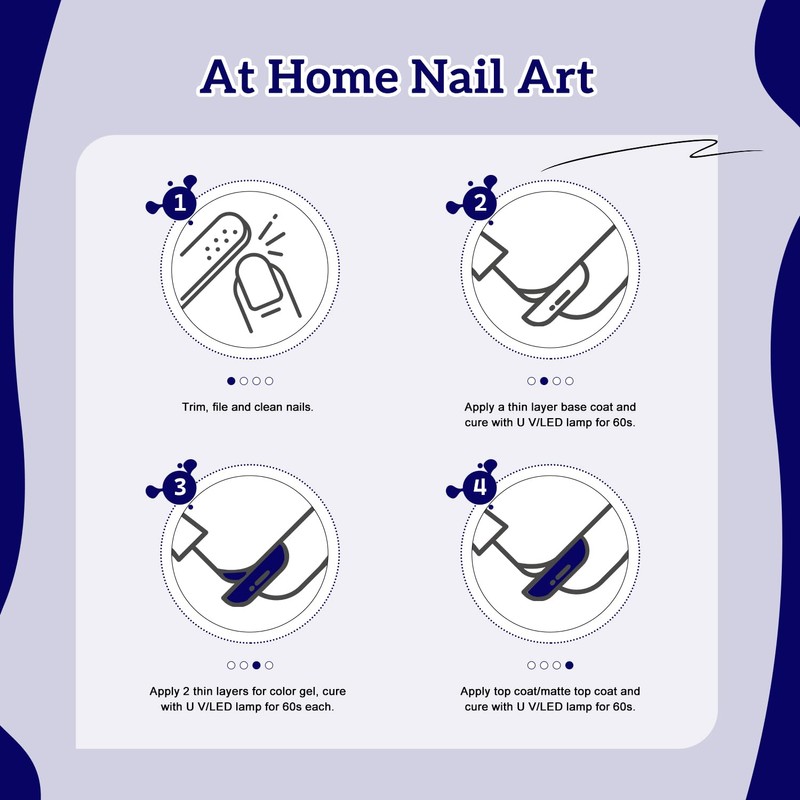 At Home Nail Art

1

Trim, file and clean nails.

2

Apply a thin layer base coat and cure with U V/LED lamp for 60s.

3

Apply 2 thin layers for color gel, cure with U V/LED lamp for 60s each.

4

Apply top coat/matte top coat and cure with U V/LED lamp for 60s.