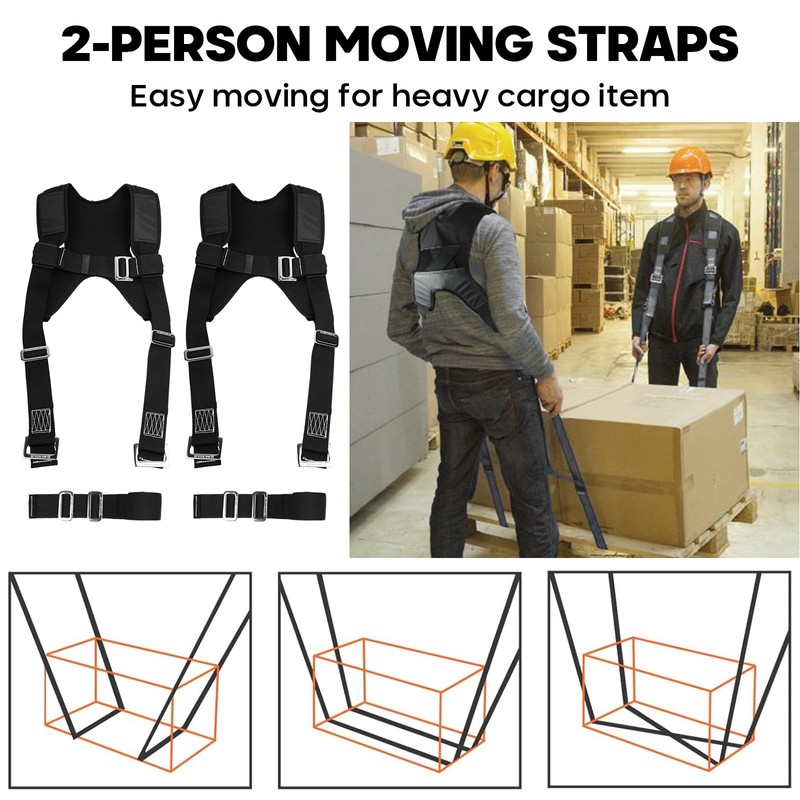 2-PERSON MOVING STRAPS

Easy moving for heavy cargo item