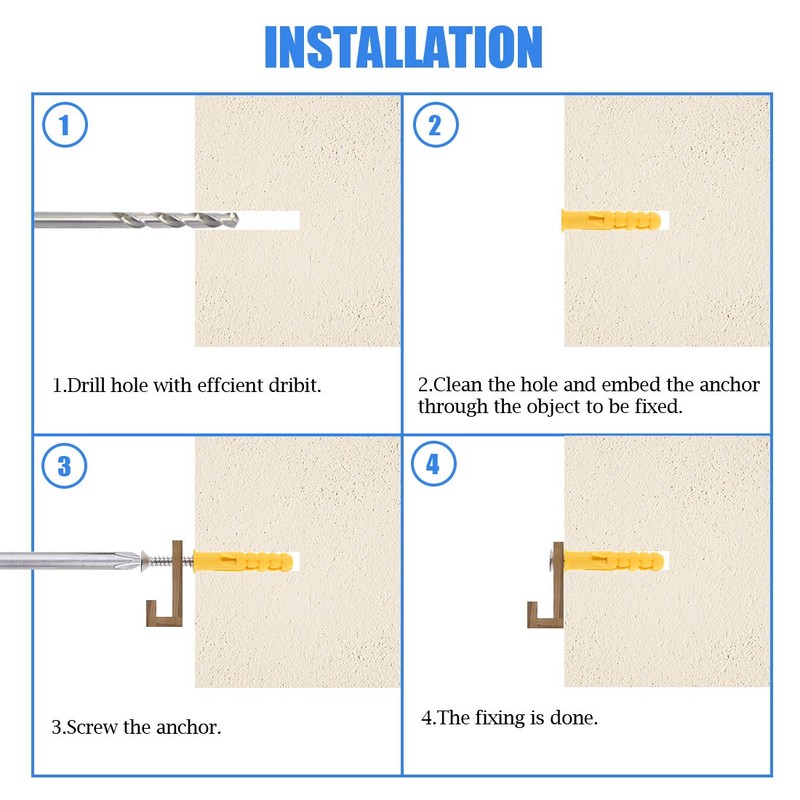 INSTALLATION

1

1.Drill hole with effcient dribit.

2

2.Clean the hole and embed the anchor through the object to be fixed.

3

3.Screw the anchor.

4

4.The fixing is done.