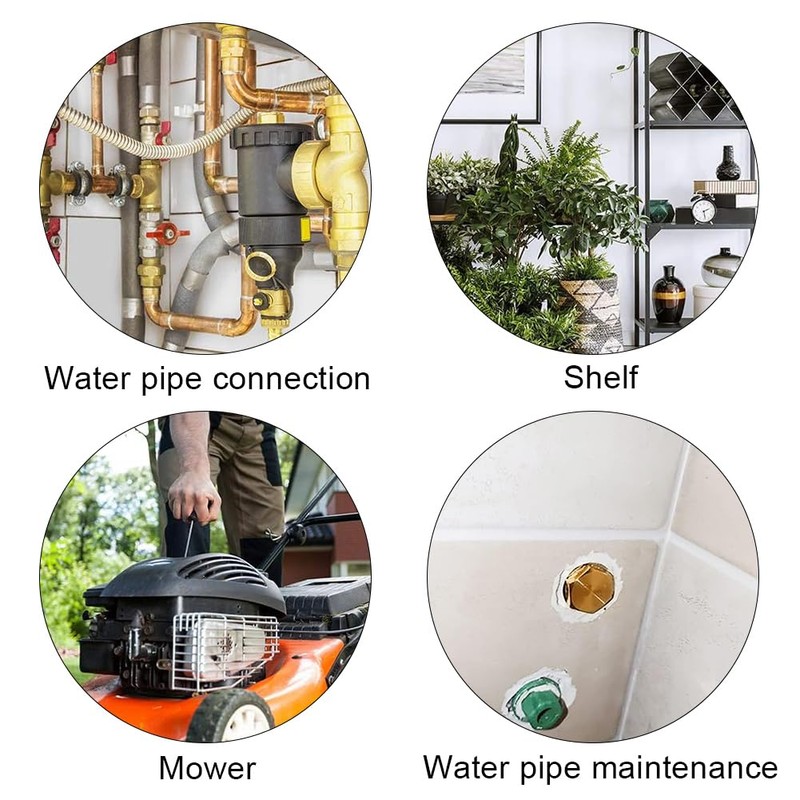 Water pipe connection

Shelf

Mower

Water pipe maintenance