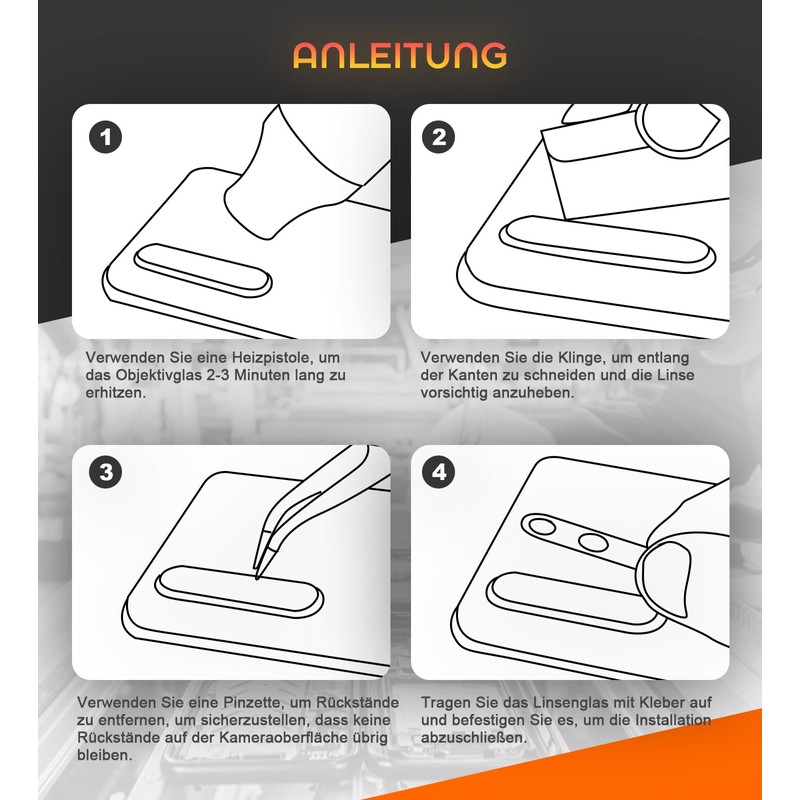 ANLEITUNG

1

Verwenden Sie eine Heizpistole, um das Objektivglas 2-3 Minuten lang zu erhitzen.

2

Verwenden Sie die Klinge, um entlang der Kanten zu schneiden und die Linse vorsichtig anzuheben.

3

Verwenden Sie eine Pinzette, um Rückstände zu entfernen, um sicherzustellen, dass keine Rückstände auf der Kameraoberfläche übrig bleiben.

4

Tragen Sie das Linsenglas mit Kleber auf und befestigen Sie es, um die Installation abzuschließen.