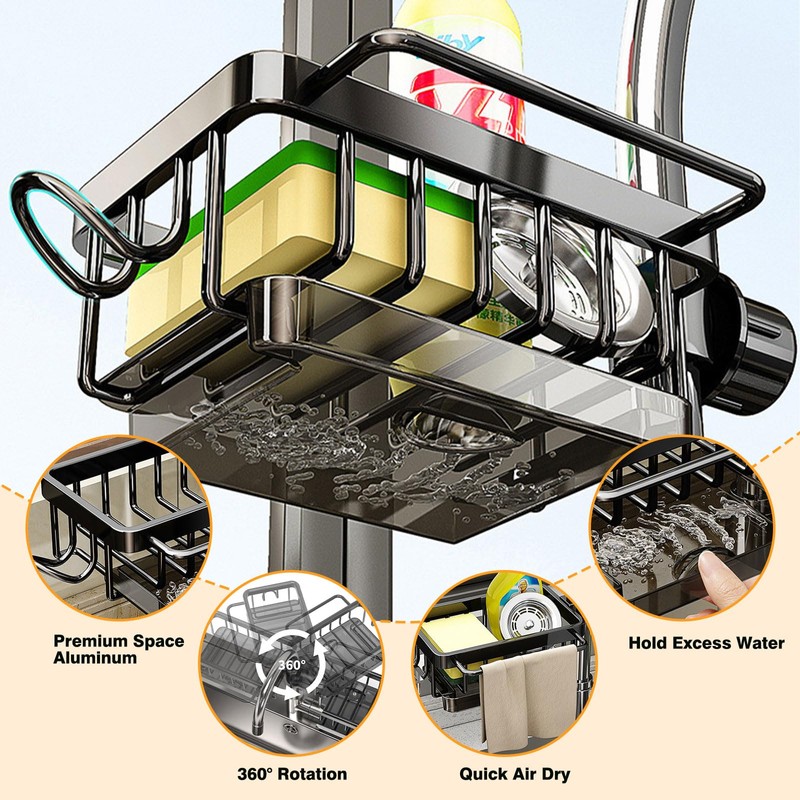 Premium Space Aluminum

360°

360° Rotation

Quick Air Dry

Hold Excess Water