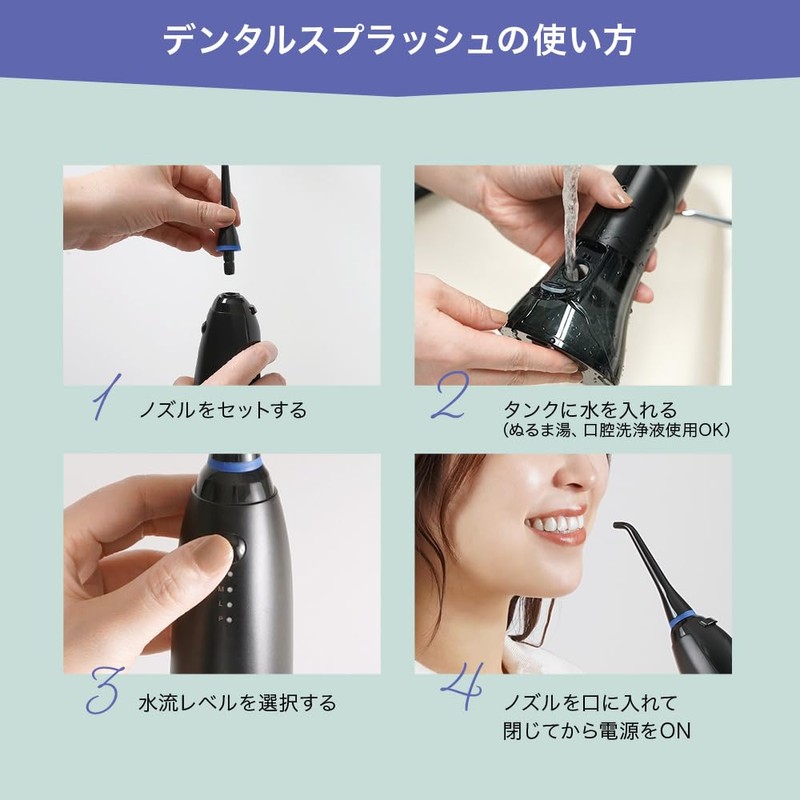 デンタルスプラッシュの使い方

1 ノズルをセットする

2 タンクに水を入れる
(ぬるま湯、口腔洗浄液使用OK)

M
L
P

3 水流レベルを選択する

4 ノズルを口に入れて
閉じてから電源をON