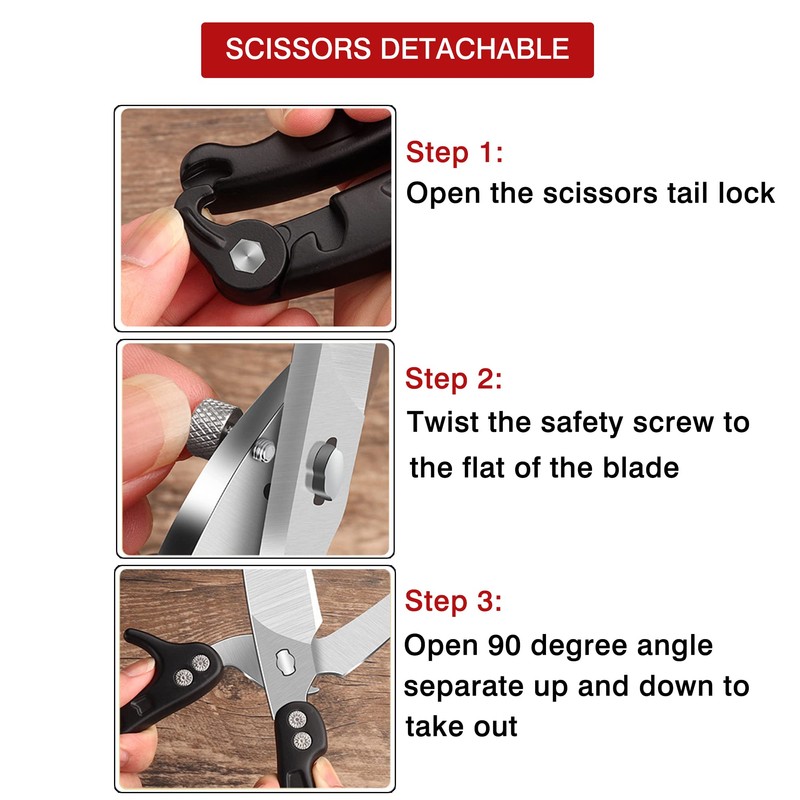 SCISSORS DETACHABLE

Step 1:
Open the scissors tail lock

Step 2:
Twist the safety screw to the flat of the blade

Step 3:
Open 90 degree angle separate up and down to take out