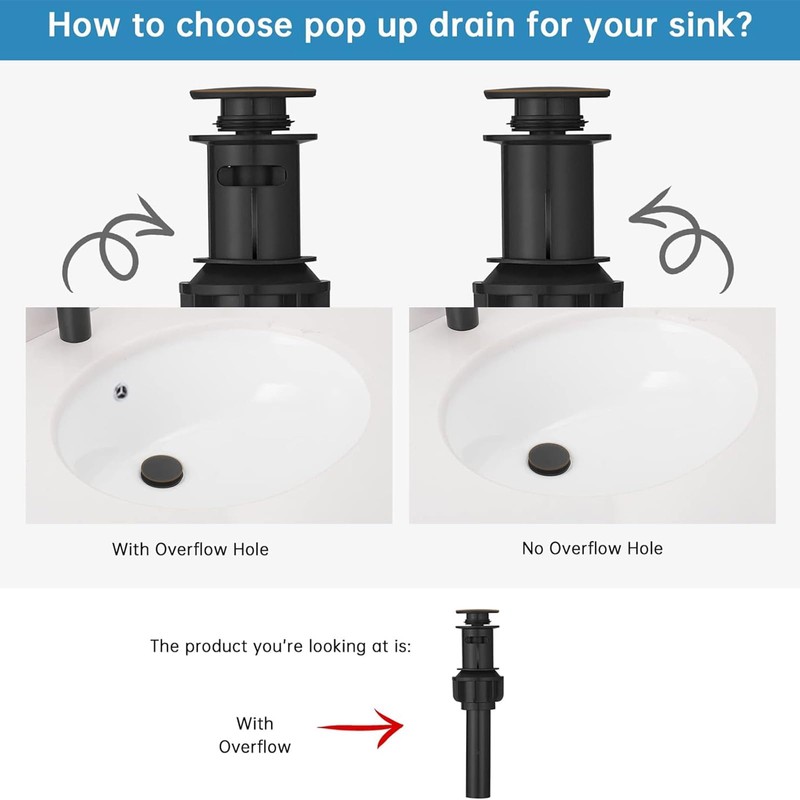 How to choose pop up drain for your sink?

With Overflow Hole

No Overflow Hole

The product you're looking at is:

With Overflow