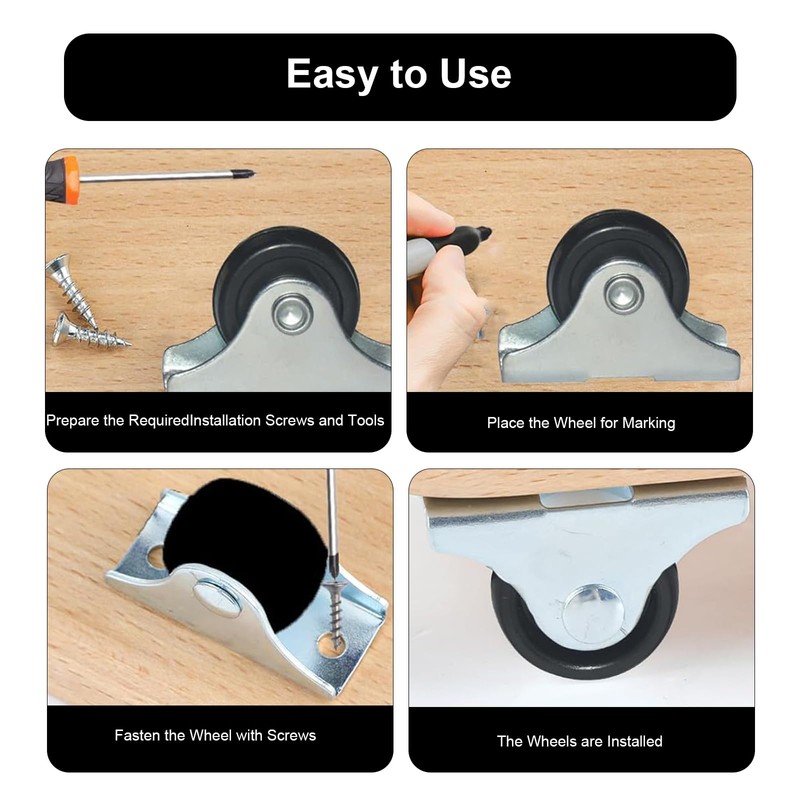 Easy to Use

Prepare the RequiredInstallation Screws and Tools

Place the Wheel for Marking

Fasten the Wheel with Screws

The Wheels are Installed