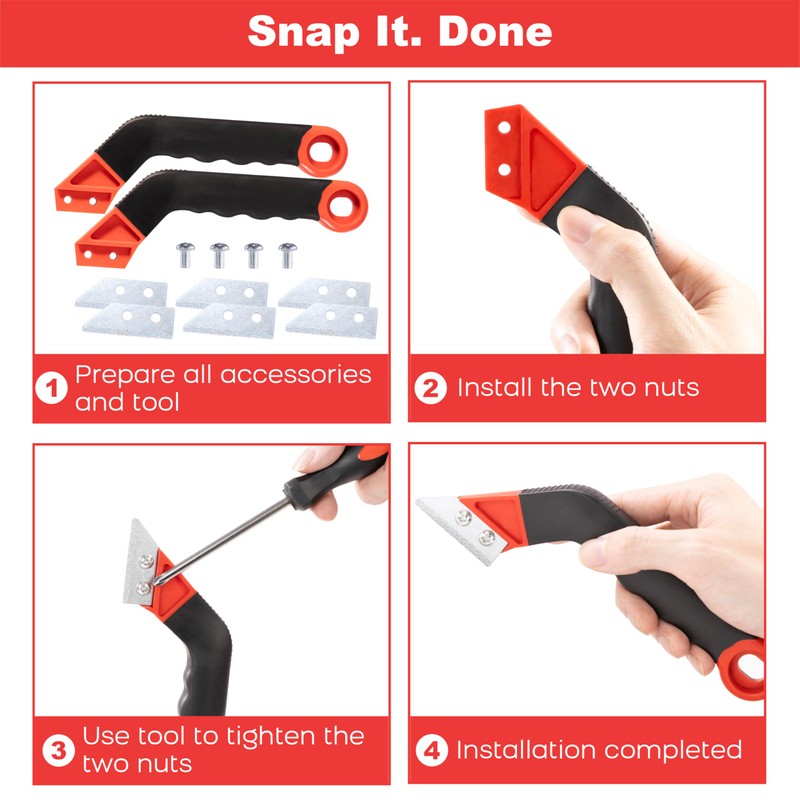 Snap It. Done

1 Prepare all accessories and tool

2 Install the two nuts

3 Use tool to tighten the two nuts

4 Installation completed