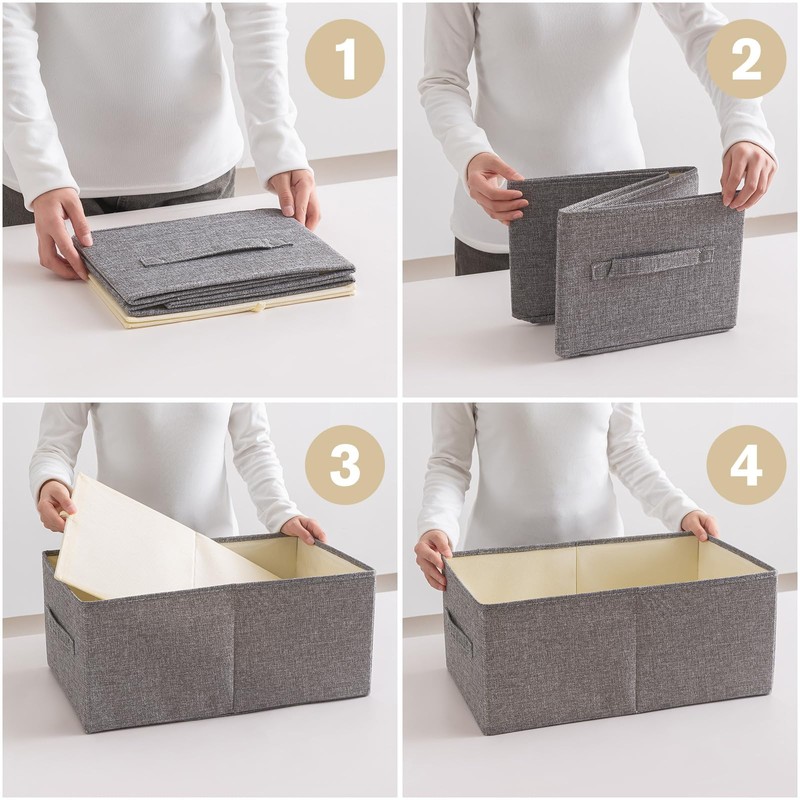 1

2

3

4