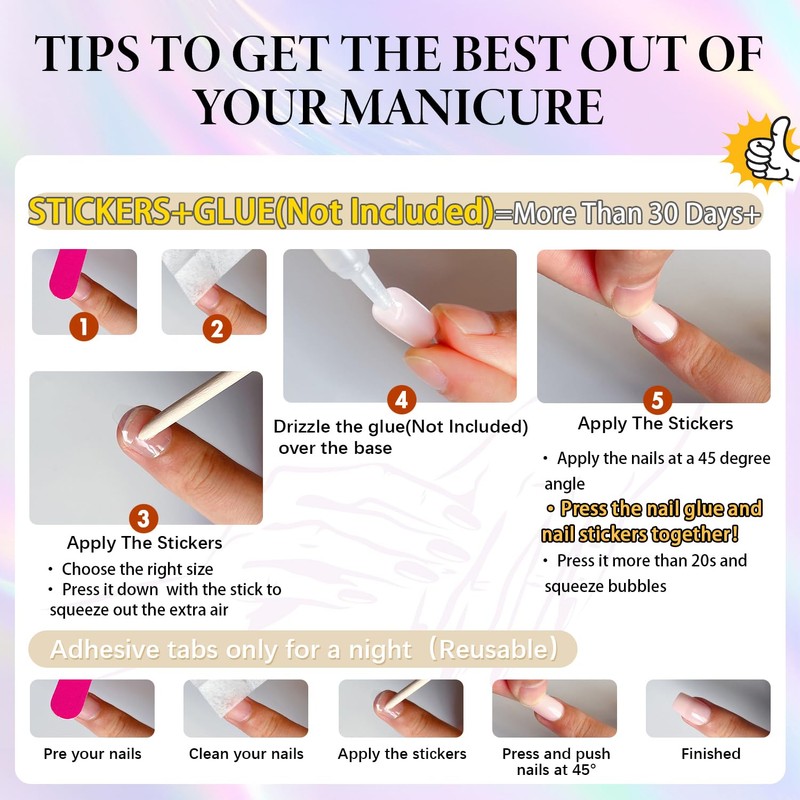 TIPS TO GET THE BEST OUT OF YOUR MANICURE

STICKERS+GLUE(Not Included)=More Than 30 Days+

1

2

3
Apply The Stickers
• Choose the right size
• Press it down with the stick to squeeze out the extra air

4
Drizzle the glue(Not Included) over the base

5
Apply The Stickers
• Apply the nails at a 45 degree angle
• Press the nail glue and nail stickers together!
• Press it more than 20s and squeeze bubbles

Adhesive tabs only for a night（Reusable）

Pre your nails

Clean your nails

Apply the stickers

Press and push nails at 45°

Finished