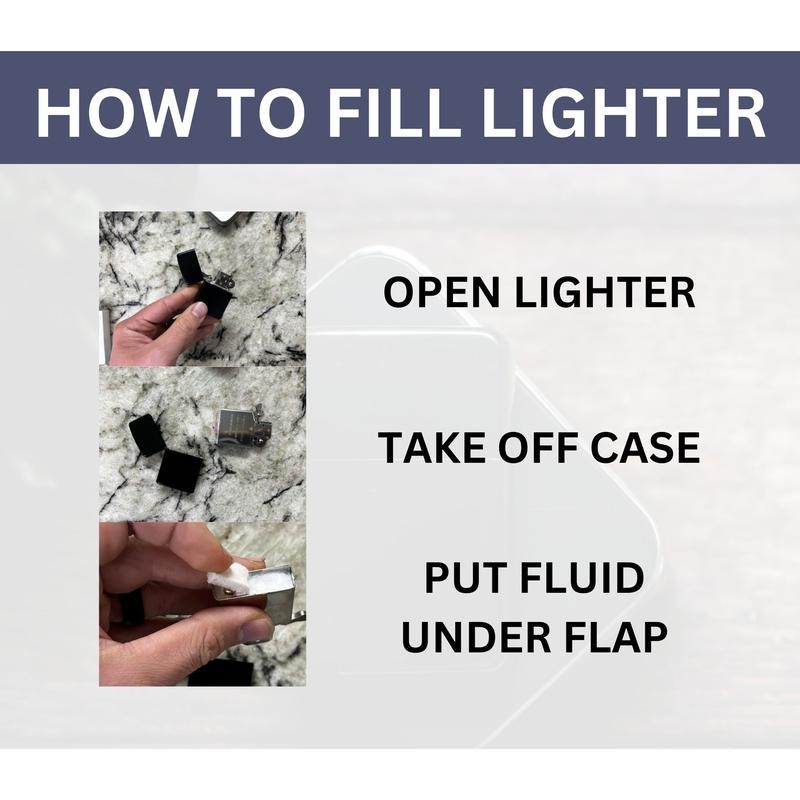 HOW TO FILL LIGHTER

OPEN LIGHTER

TAKE OFF CASE

PUT FLUID UNDER FLAP