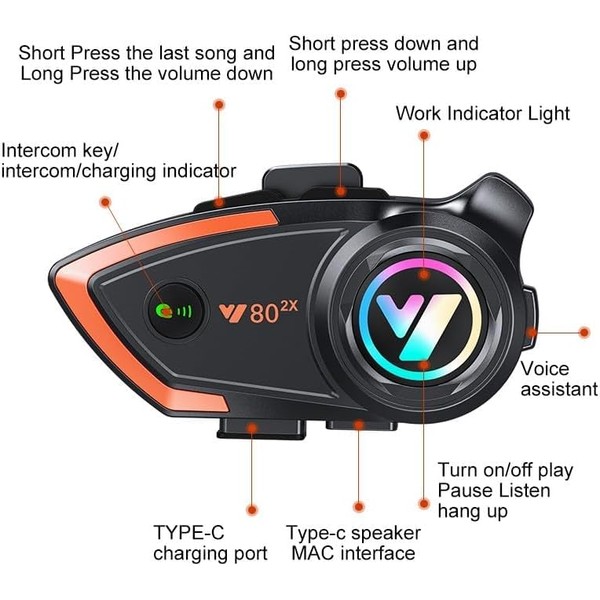 Short Press the last song and Long Press the volume down

Short press down and long press volume up

Work Indicator Light

Intercom key/ intercom/charging indicator

Y80$^{2X}$

Voice assistant

Turn on/off play Pause Listen hang up

TYPE-C charging port

Type-c speaker MAC interface