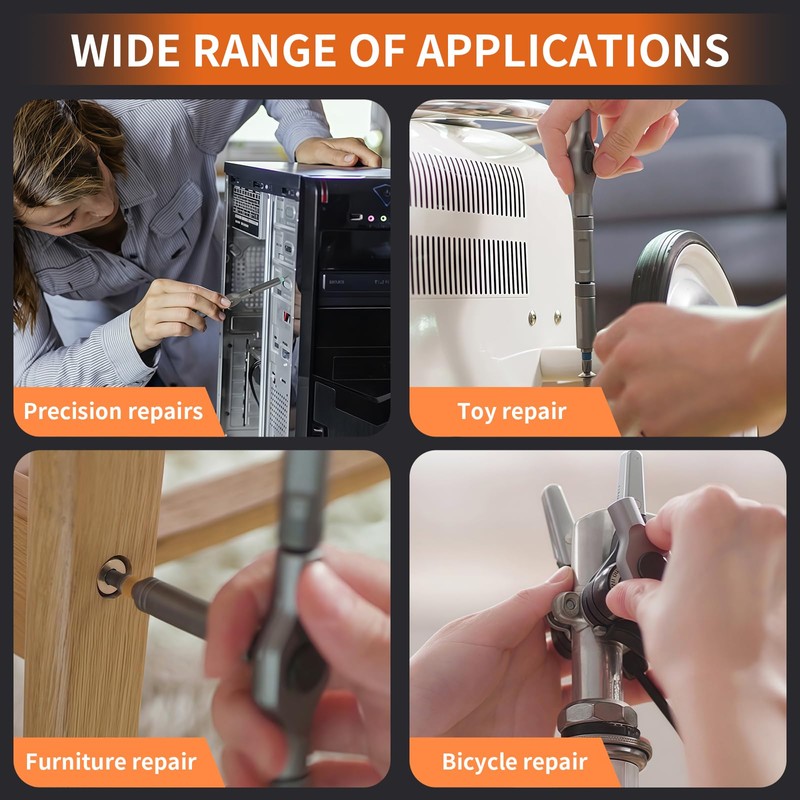 WIDE RANGE OF APPLICATIONS

Precision repairs

Toy repair

Furniture repair

Bicycle repair