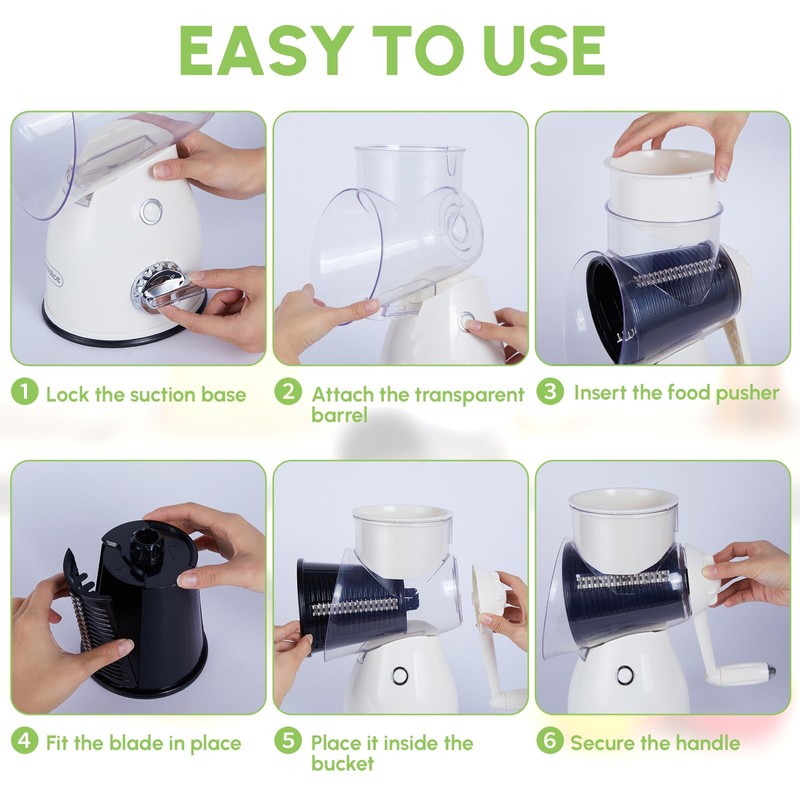 EASY TO USE

1 Lock the suction base

2 Attach the transparent barrel

3 Insert the food pusher

4 Fit the blade in place

5 Place it inside the bucket

6 Secure the handle