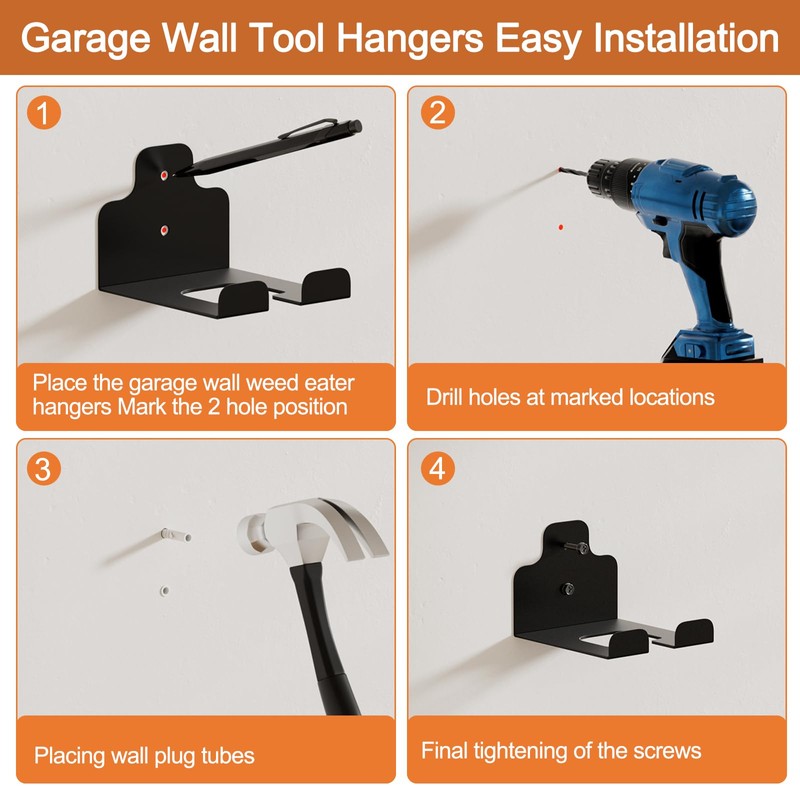 Garage Wall Tool Hangers Easy Installation

1

Place the garage wall weed eater hangers Mark the 2 hole position

2

Drill holes at marked locations

3

Placing wall plug tubes

4

Final tightening of the screws