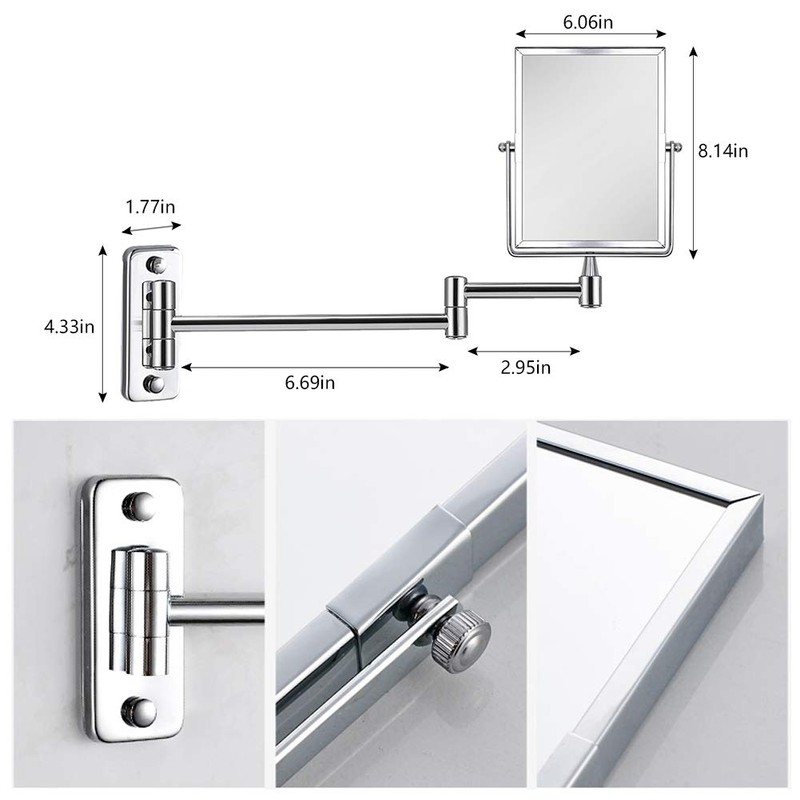 6.06in
8.14in
1.77in
4.33in
6.69in
2.95in