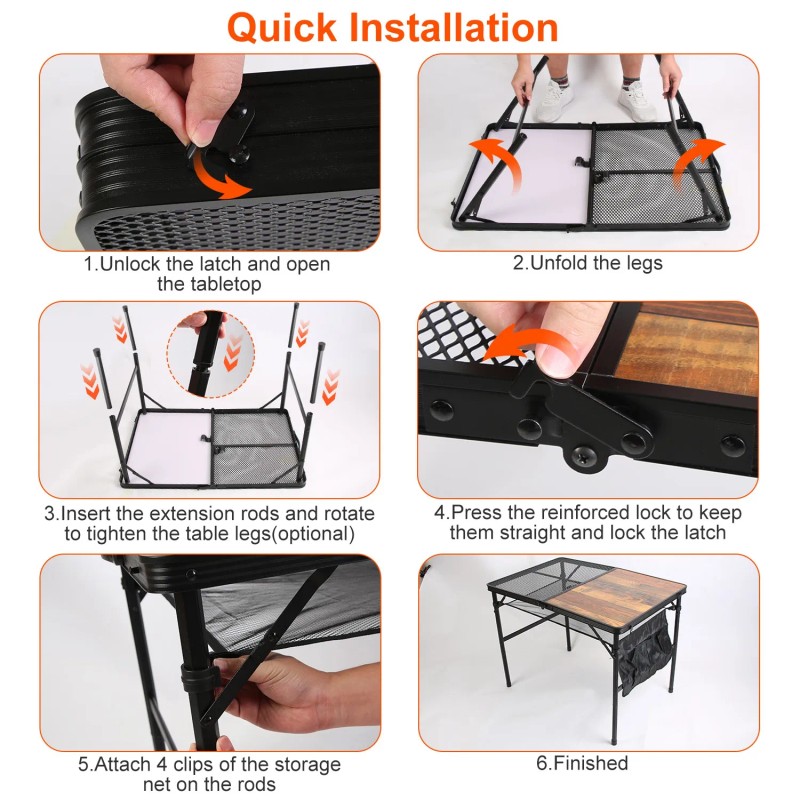 Quick Installation

1.Unlock the latch and open the tabletop

2.Unfold the legs

3.Insert the extension rods and rotate to tighten the table legs(optional)

4.Press the reinforced lock to keep them straight and lock the latch

5.Attach 4 clips of the storage net on the rods

6.Finished