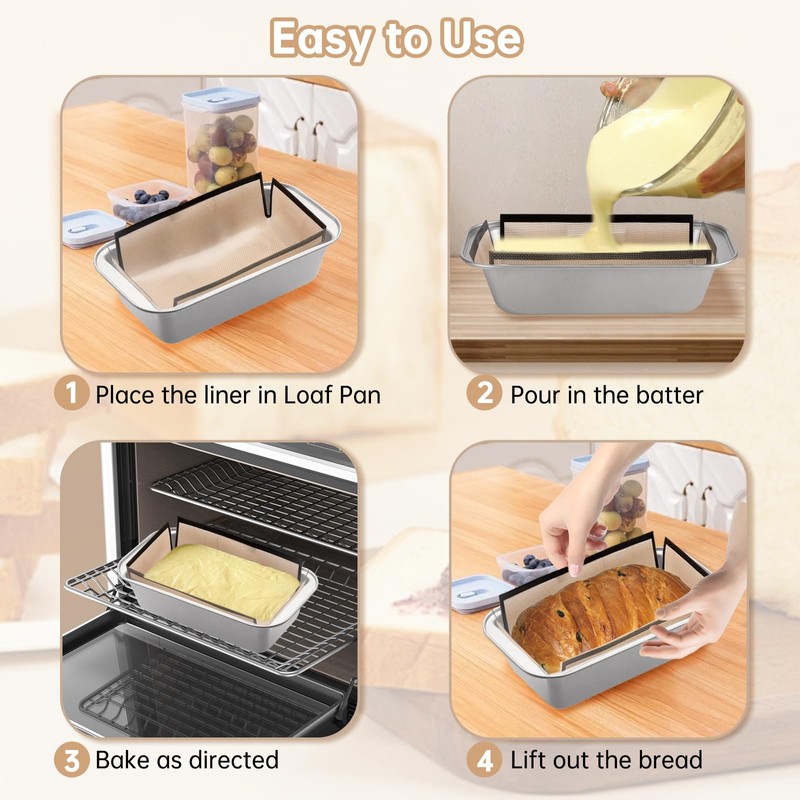 Easy to Use

1 Place the liner in Loaf Pan

2 Pour in the batter

3 Bake as directed

4 Lift out the bread