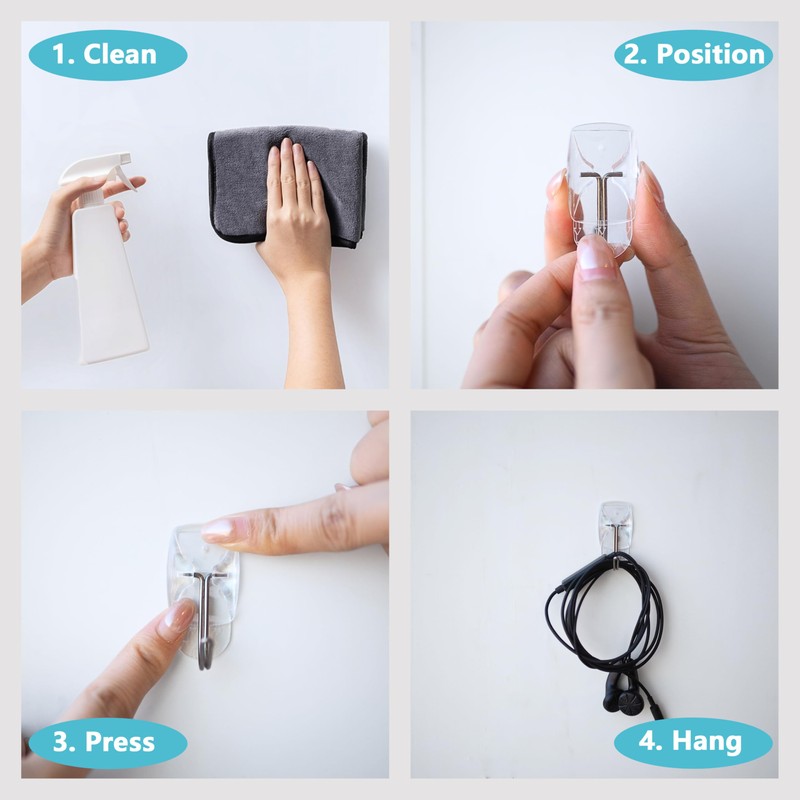 1. Clean

2. Position

3. Press

4. Hang