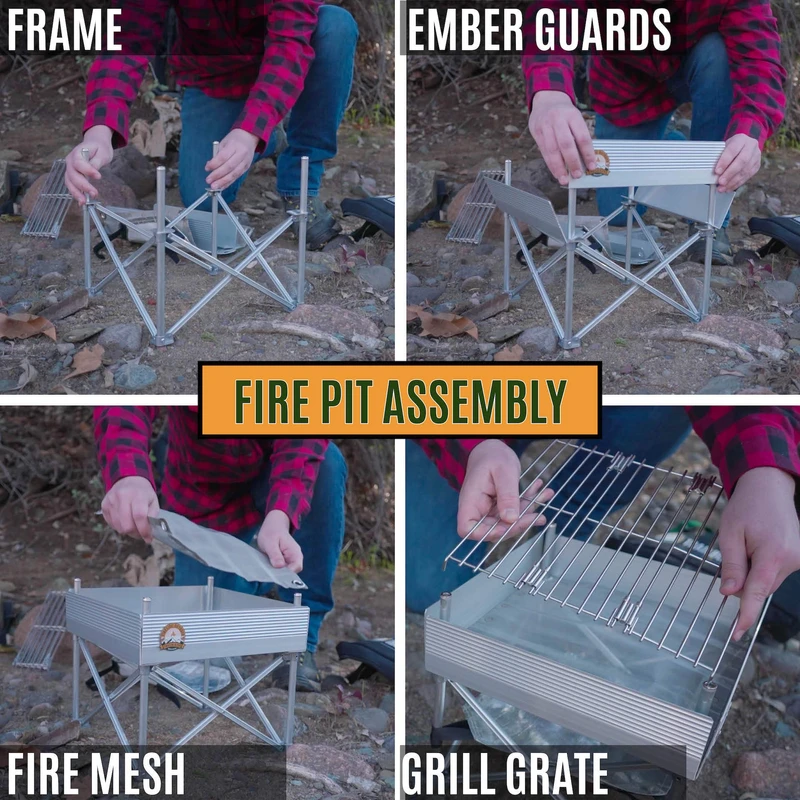 FRAME

EMBER GUARDS

FIRE PIT ASSEMBLY

FIRE MESH

GRILL GRATE