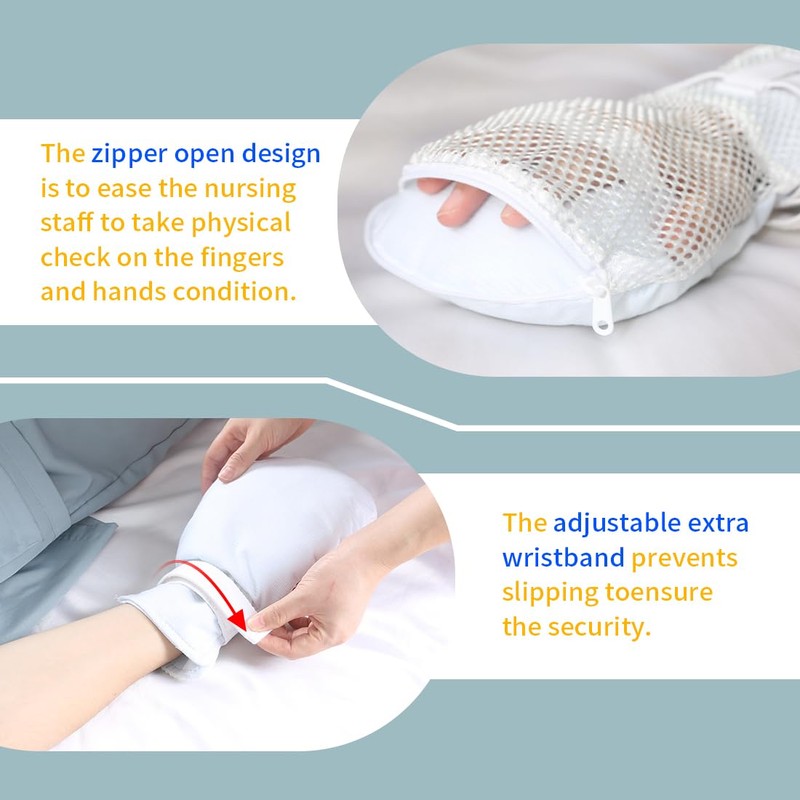 The zipper open design is to ease the nursing staff to take physical check on the fingers and hands condition.

The adjustable extra wristband prevents slipping toensure the security.