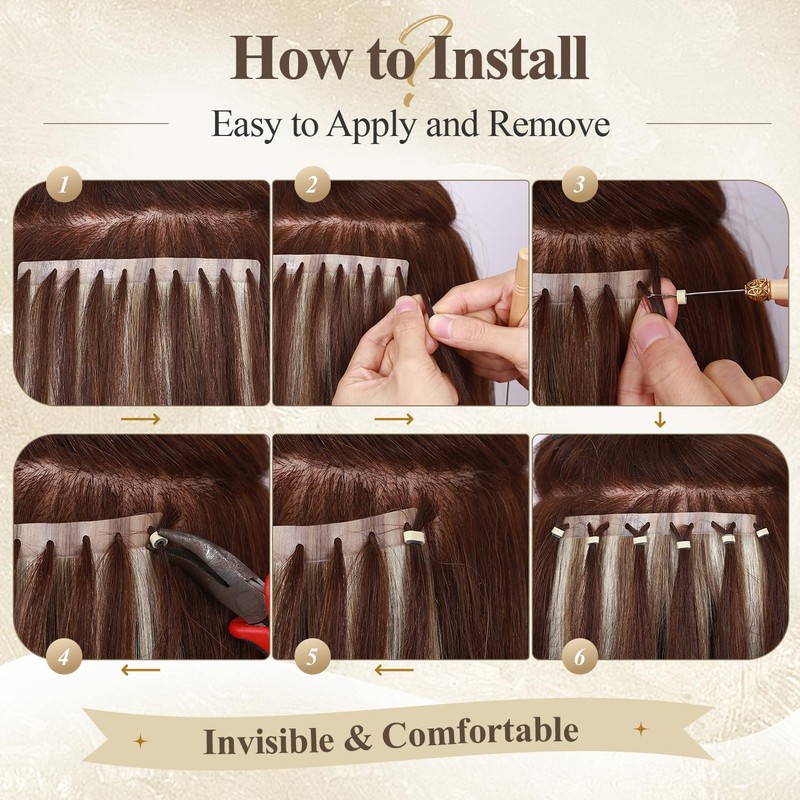 How to Install

Easy to Apply and Remove

1

2

3

4

5

6

Invisible & Comfortable