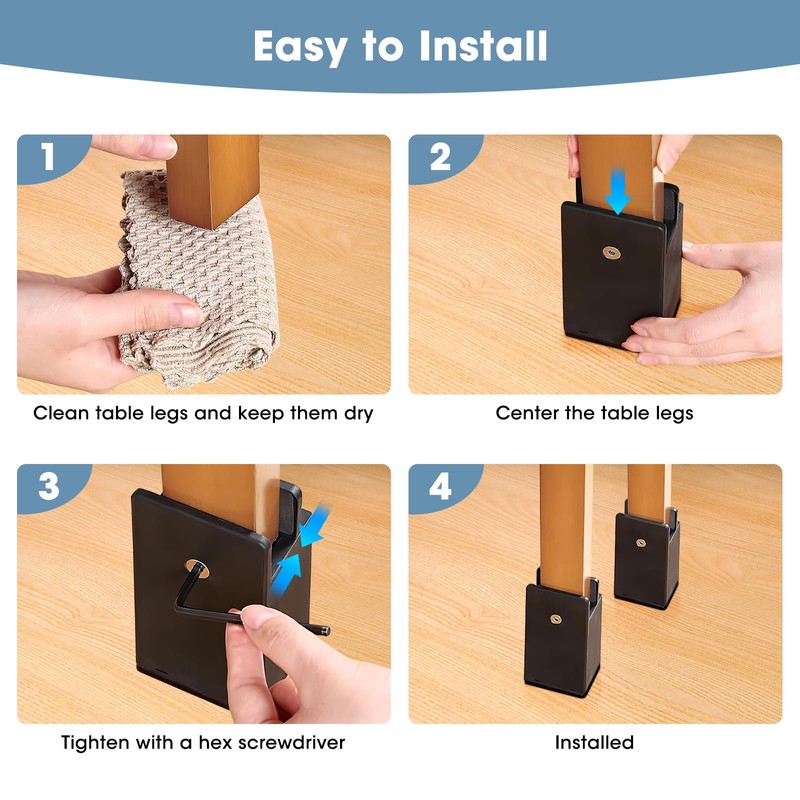 Easy to Install

1

Clean table legs and keep them dry

2

Center the table legs

3

Tighten with a hex screwdriver

4

Installed